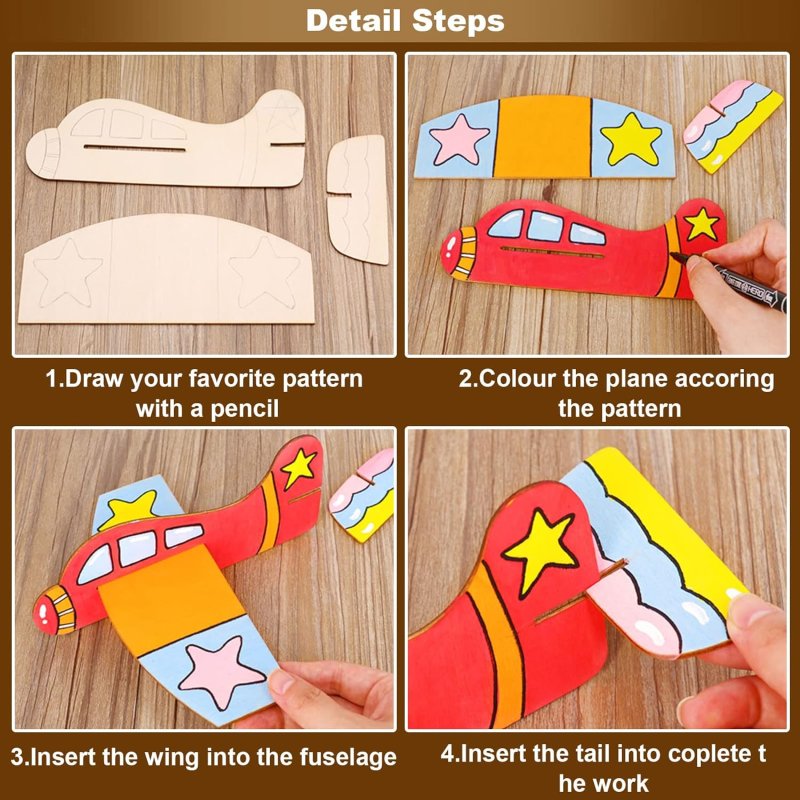 Detail Steps

1.Draw your favorite pattern with a pencil

2.Colour the plane accoring the pattern

3.Insert the wing into the fuselage

4.Insert the tail into coplete t he work